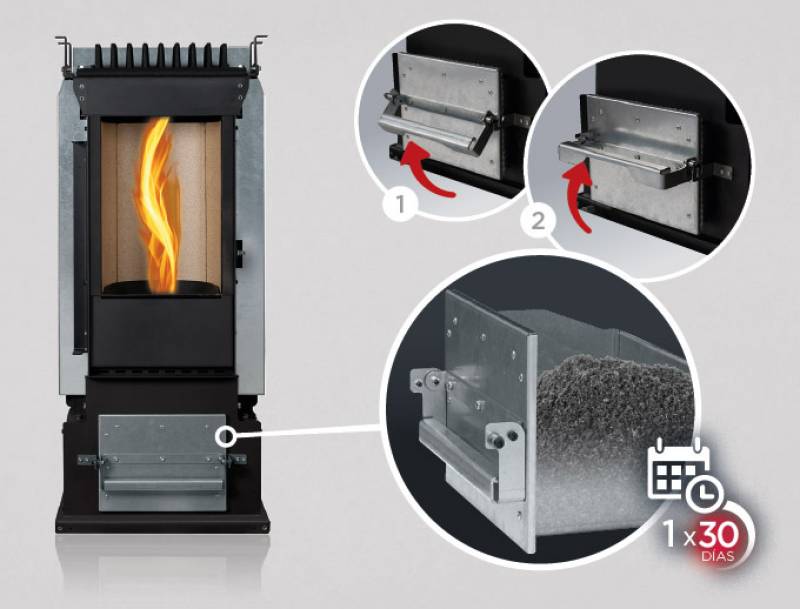 1

2

1 x 30 DÍAS