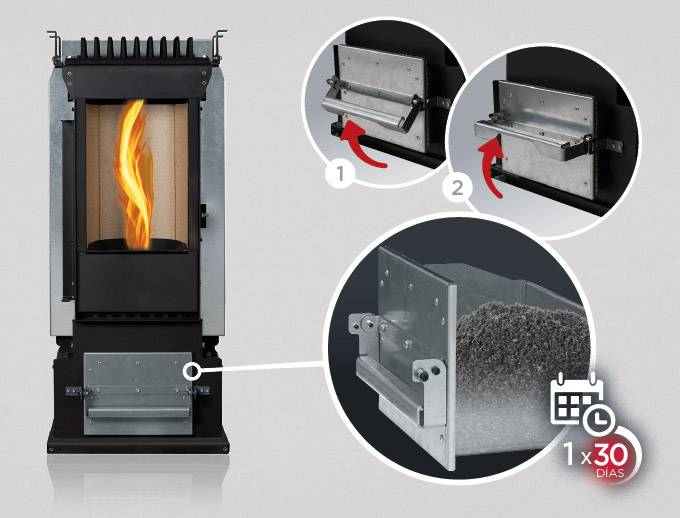 1

2

1 x 30 DÍAS